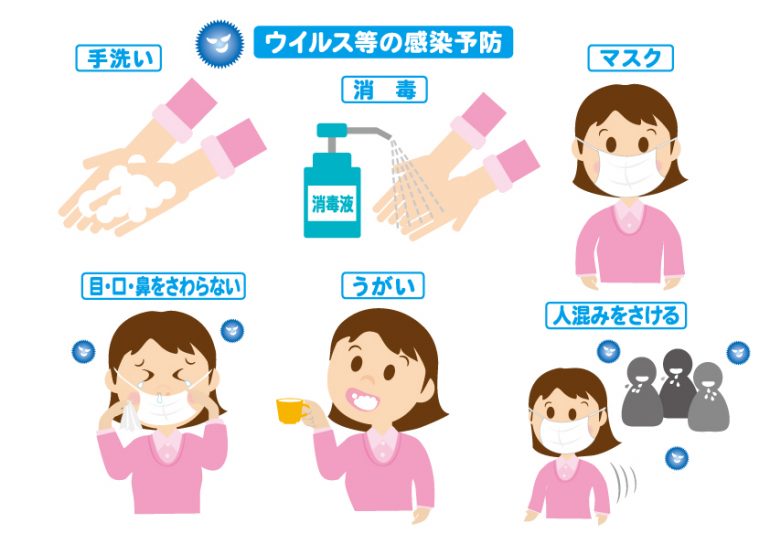 ウイルス等の感染予防

手洗い

消　毒

消毒液

マスク

目・口・鼻をさわらない

うがい

人混みをさける